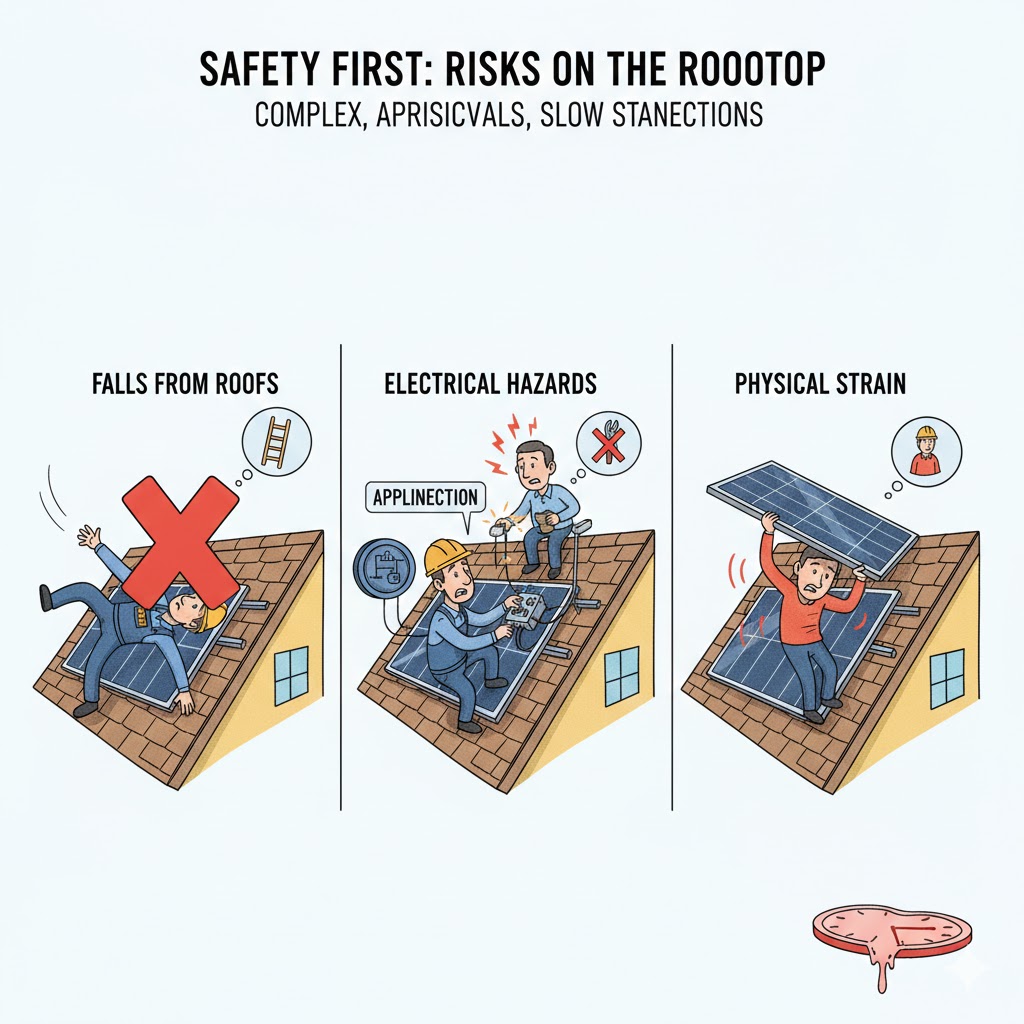 SAFETY FIRST: RISKS ON THE ROOOTOP
COMPLEX, APRISICVALS, SLOW STANECTIONS

FALLS FROM ROOFS

ELECTRICAL HAZARDS

APPLINECTION

PHYSICAL STRAIN